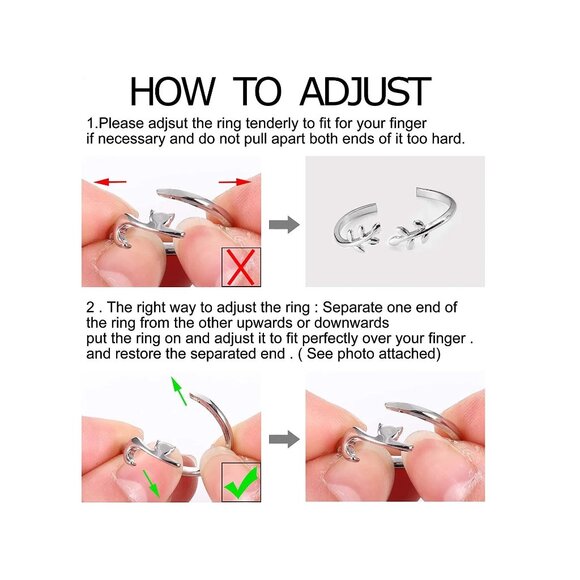 HOW TO ADJUST

1.Please adjsut the ring tenderly to fit for your finger if necessary and do not pull apart both ends of it too hard.

2 . The right way to adjust the ring : Separate one end of the ring from the other upwards or downwards put the ring on and adjust it to fit perfectly over your finger . and restore the separated end . ( See photo attached)